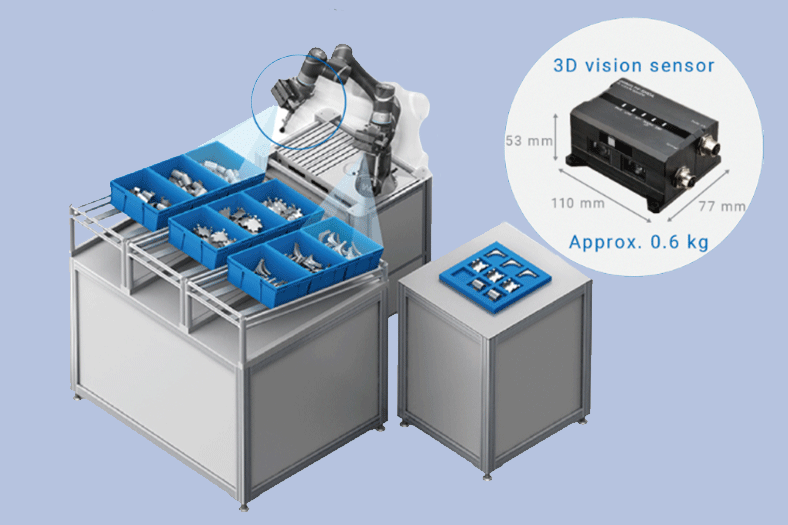 3D vision sensor

53 mm

110 mm

77 mm

Approx. 0.6 kg